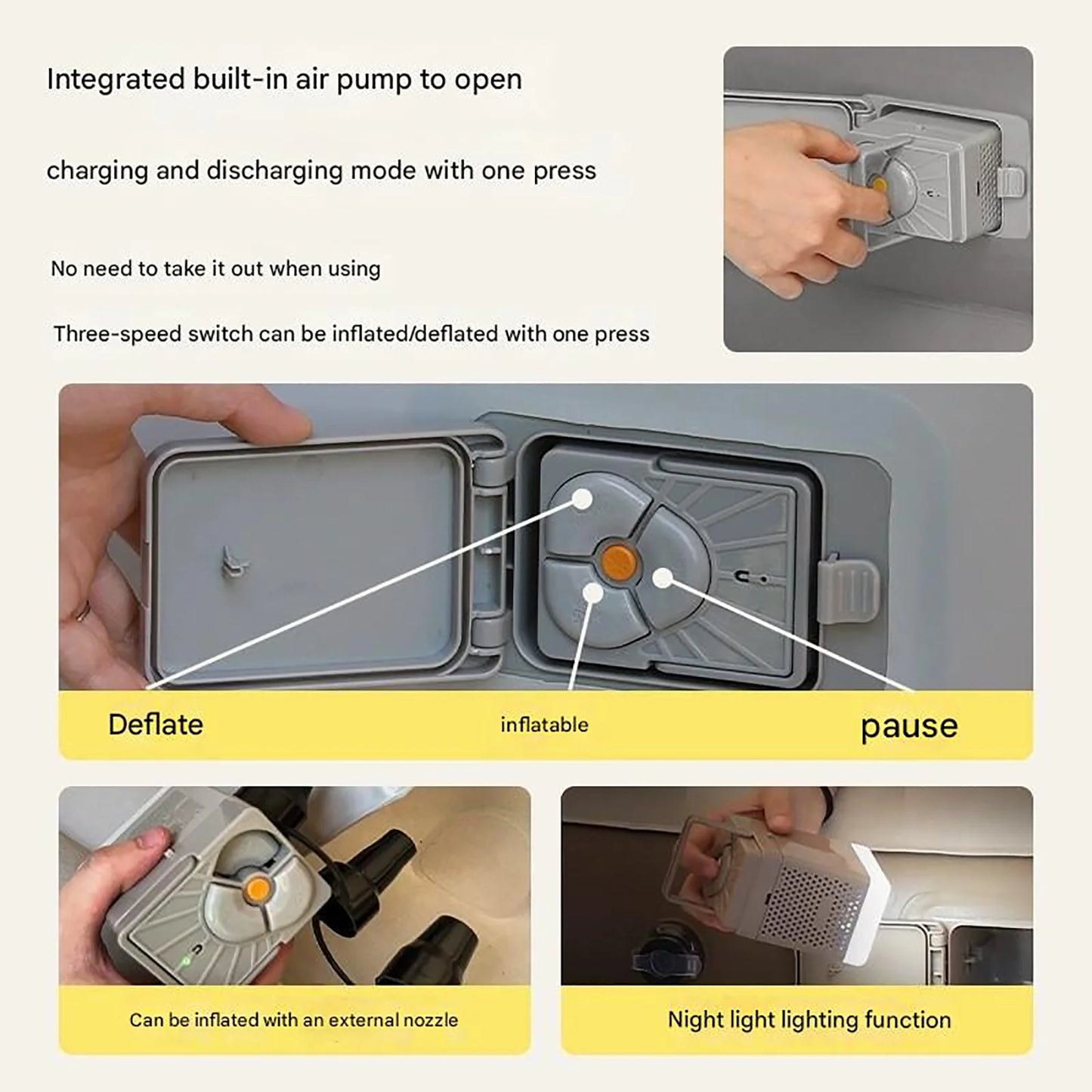 Integrated built-in air pump to open

charging and discharging mode with one press

No need to take it out when using

Three-speed switch can be inflated/deflated with one press

Deflate

inflatable

pause

Can be inflated with an external nozzle

Night light lighting function